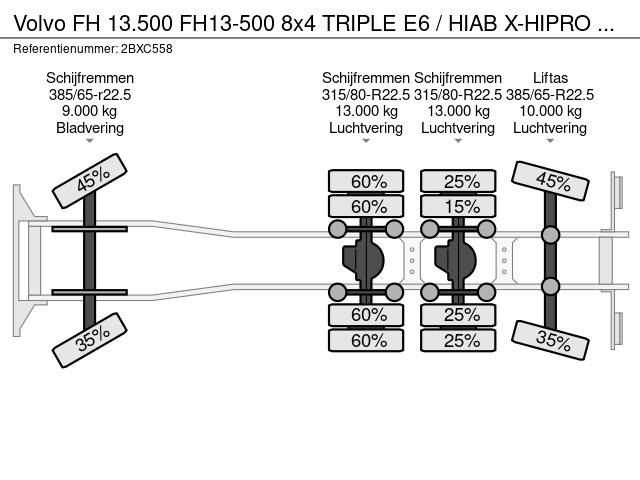 Volvo FH 13.500 FH13-500 8x4 TRIPLE E6 / HIAB X-HIPRO ...

Referentienummer: 2BXC558

Schijfremmen
385/65-r22.5
9.000 kg
Bladvering

Schijfremmen
315/80-R22.5
13.000 kg
Luchtvering

Schijfremmen
315/80-R22.5
13.000 kg
Luchtvering

Liftas
385/65-R22.5
10.000 kg
Luchtvering

45%
35%

60%
60%
60%
60%

25%
15%
25%
25%

45%
35%